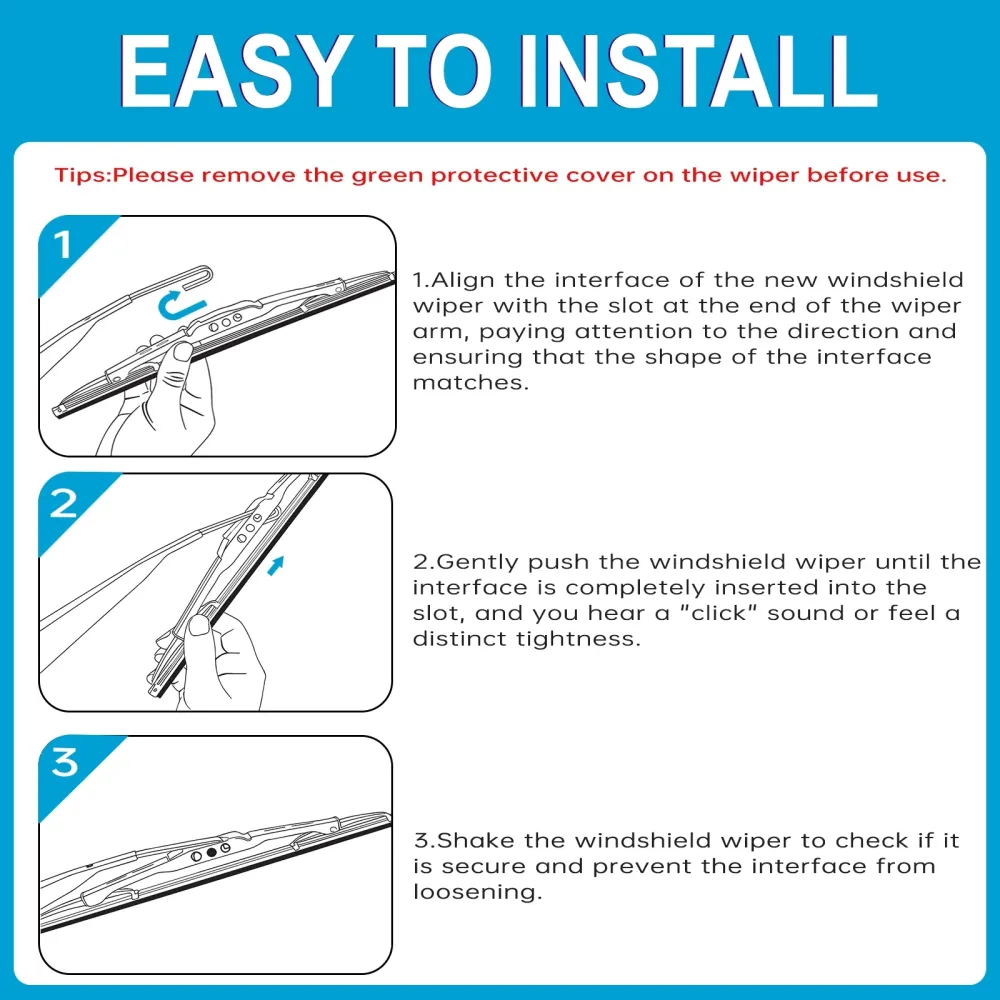 EASY TO INSTALL

Tips:Please remove the green protective cover on the wiper before use.

1

1.Align the interface of the new windshield wiper with the slot at the end of the wiper arm, paying attention to the direction and ensuring that the shape of the interface matches.

2

2.Gently push the windshield wiper until the interface is completely inserted into the slot, and you hear a "click" sound or feel a distinct tightness.

3

3.Shake the windshield wiper to check if it is secure and prevent the interface from loosening.