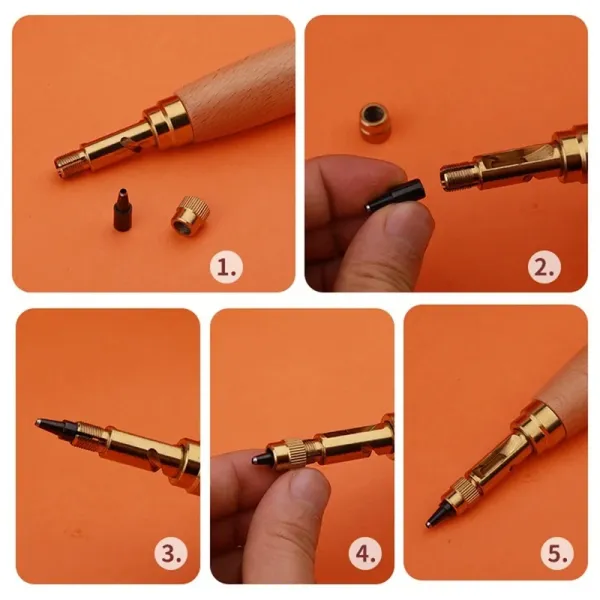 1.

2.

3.

4.

5.