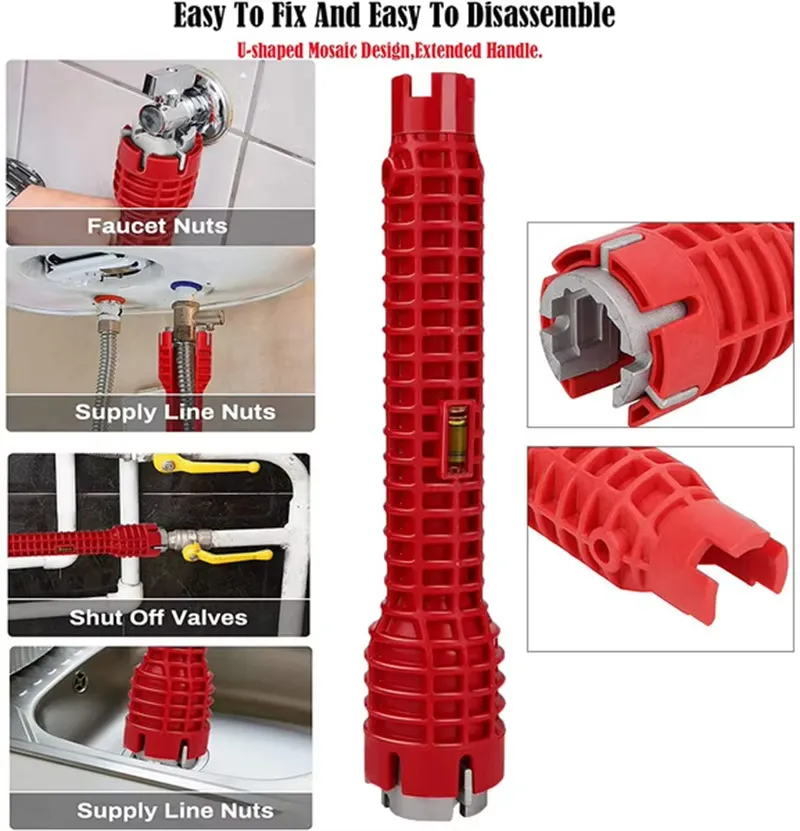 Easy To Fix And Easy To Disassemble

U-shaped Mosaic Design,Extended Handle.

Faucet Nuts

Supply Line Nuts

Shut Off Valves

Supply Line Nuts