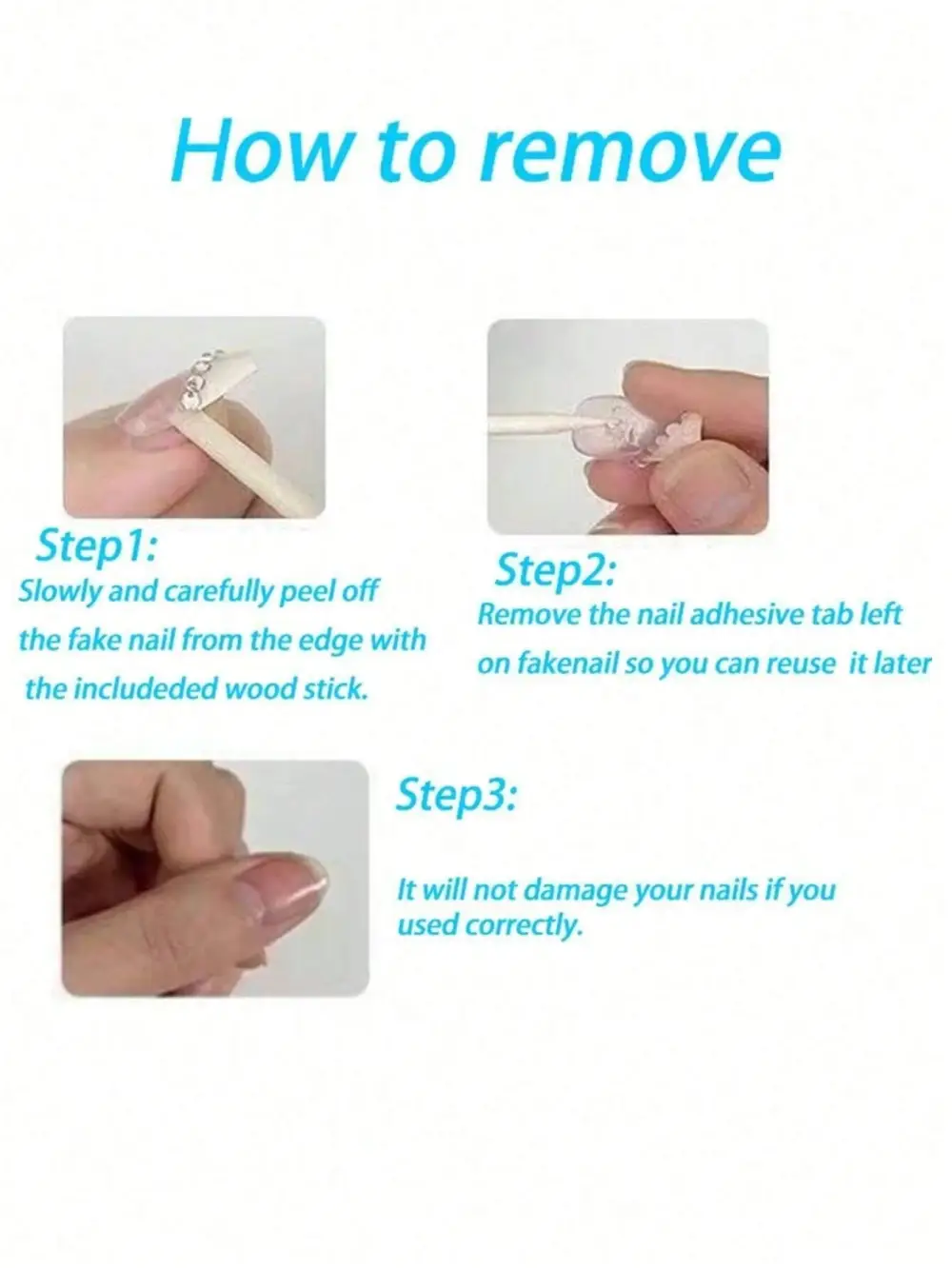 How to remove

Step1:
Slowly and carefully peel off the fake nail from the edge with the includeded wood stick.

Step2:
Remove the nail adhesive tab left on fakenail so you can reuse it later

Step3:
It will not damage your nails if you used correctly.