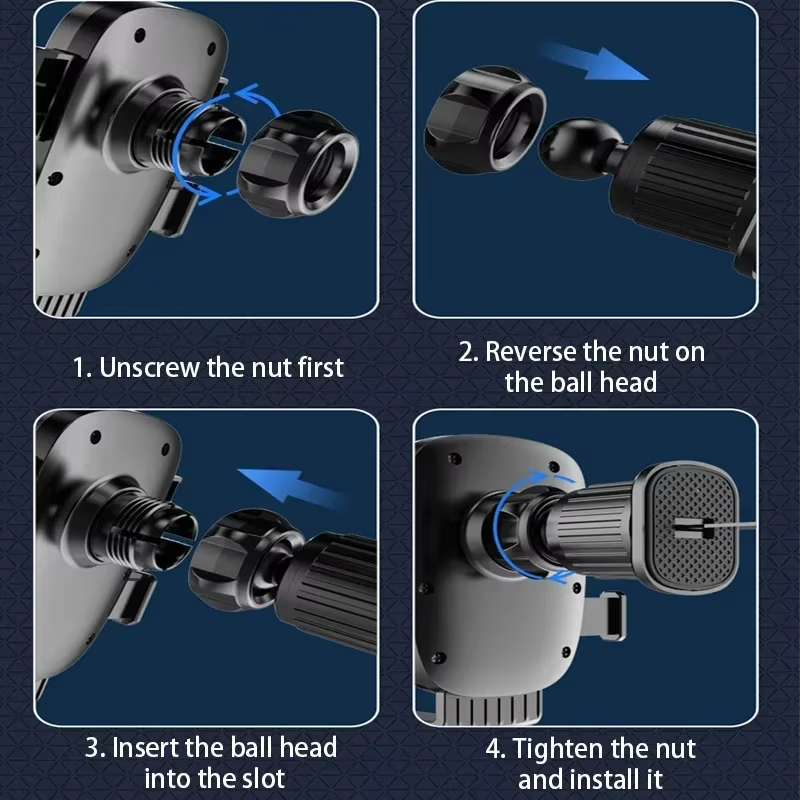 1. Unscrew the nut first

2. Reverse the nut on the ball head

3. Insert the ball head into the slot

4. Tighten the nut and install it