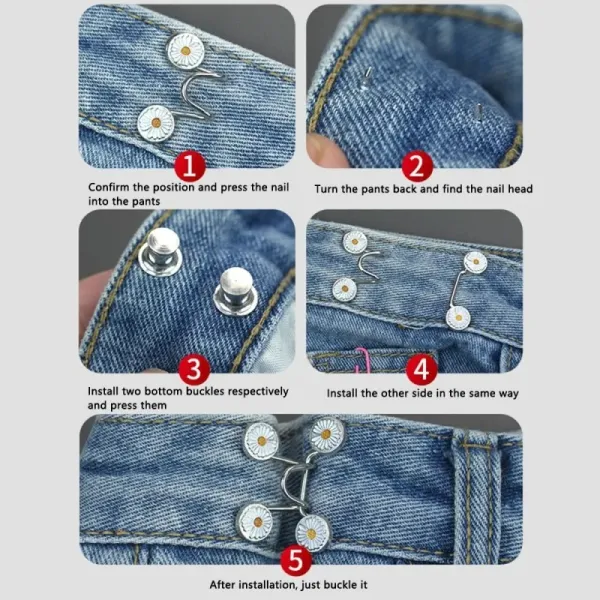 1

Confirm the position and press the nail into the pants

2

Turn the pants back and find the nail head

3

Install two bottom buckles respectively and press them

4

Install the other side in the same way

5

After installation, just buckle it