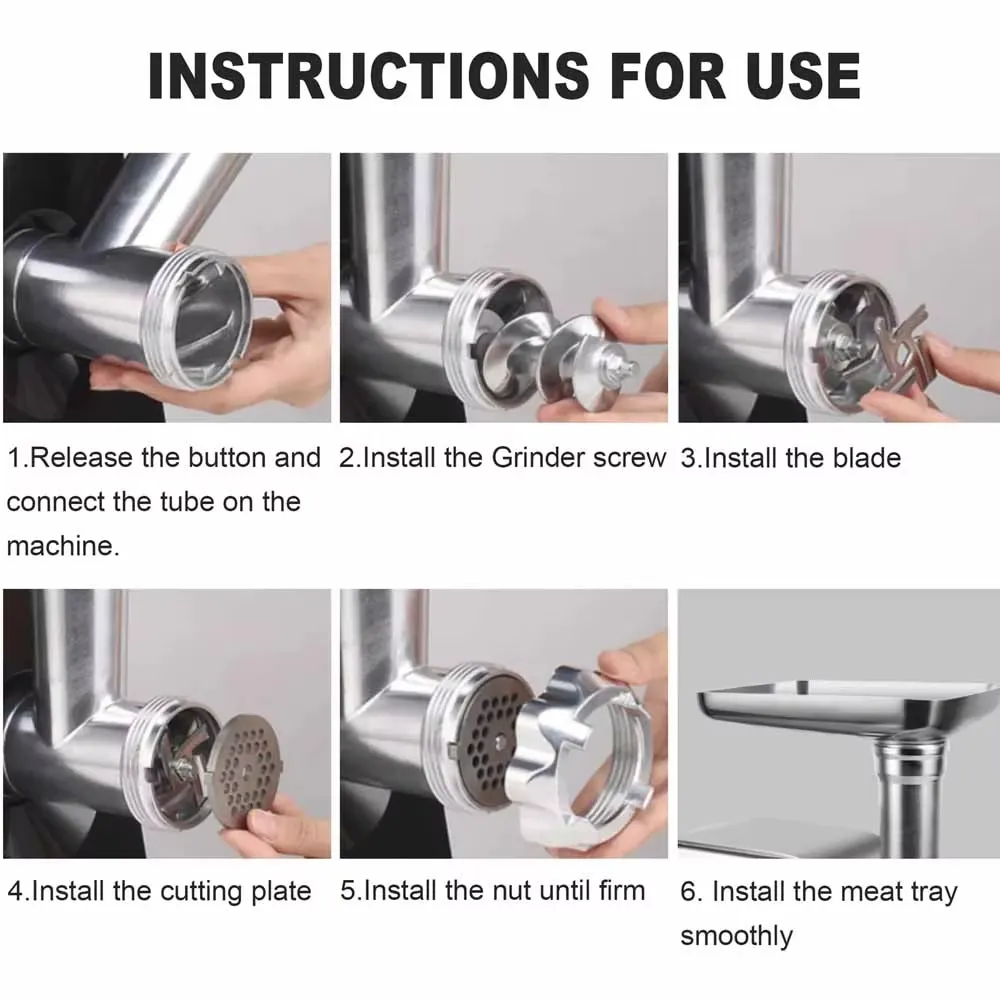 INSTRUCTIONS FOR USE

1.Release the button and connect the tube on the machine.

2.Install the Grinder screw

3.Install the blade

4.Install the cutting plate

5.Install the nut until firm

6. Install the meat tray smoothly