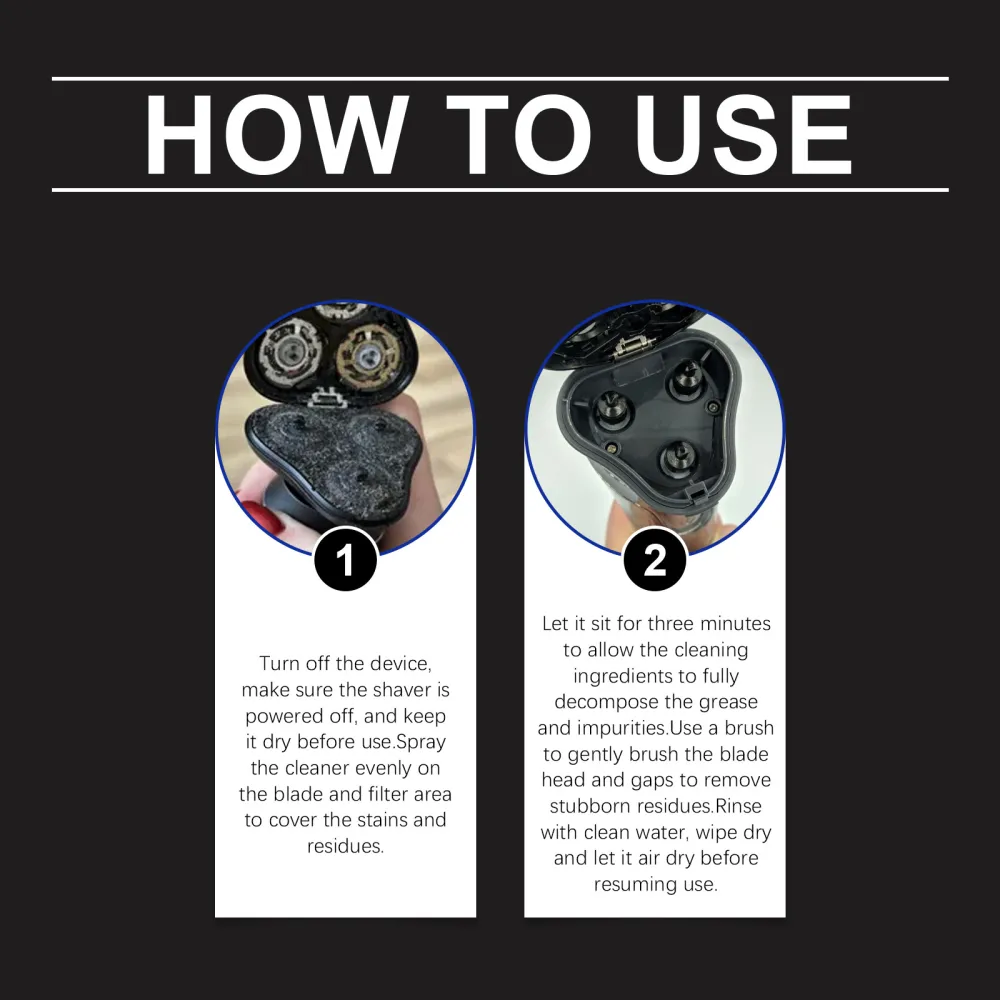 HOW TO USE

1

Turn off the device, make sure the shaver is powered off, and keep it dry before use.Spray the cleaner evenly on the blade and filter area to cover the stains and residues.

2

Let it sit for three minutes to allow the cleaning ingredients to fully decompose the grease and impurities.Use a brush to gently brush the blade head and gaps to remove stubborn residues.Rinse with clean water, wipe dry and let it air dry before resuming use.